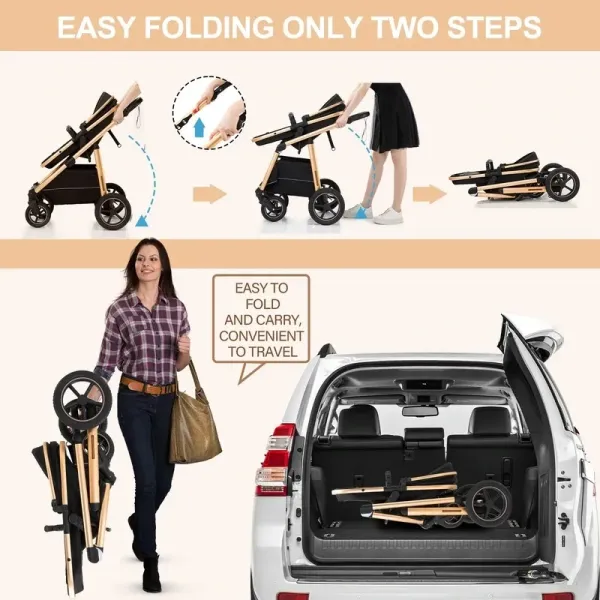 EASY FOLDING ONLY TWO STEPS

EASY TO FOLD AND CARRY, CONVENIENT TO TRAVEL